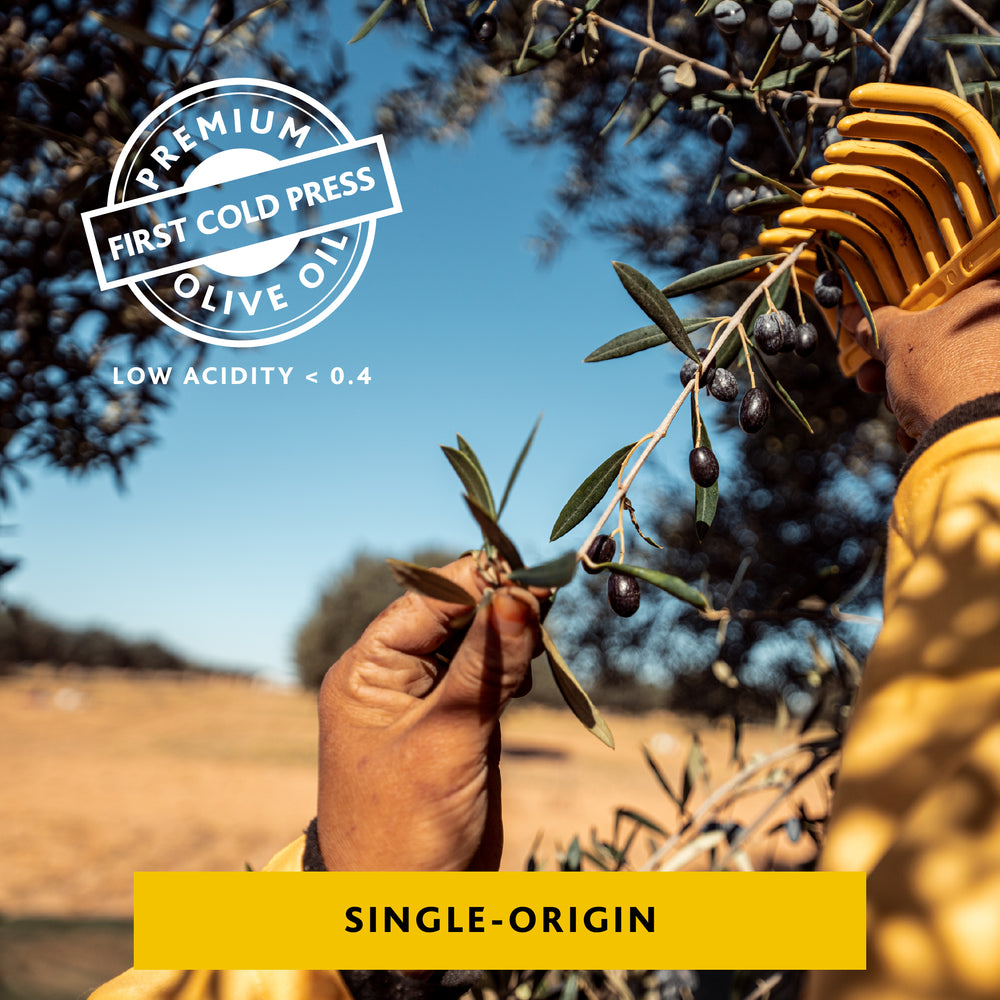 PREMIUM
FIRST COLD PRESS
OLIVE OIL

LOW ACIDITY < 0.4

SINGLE-ORIGIN