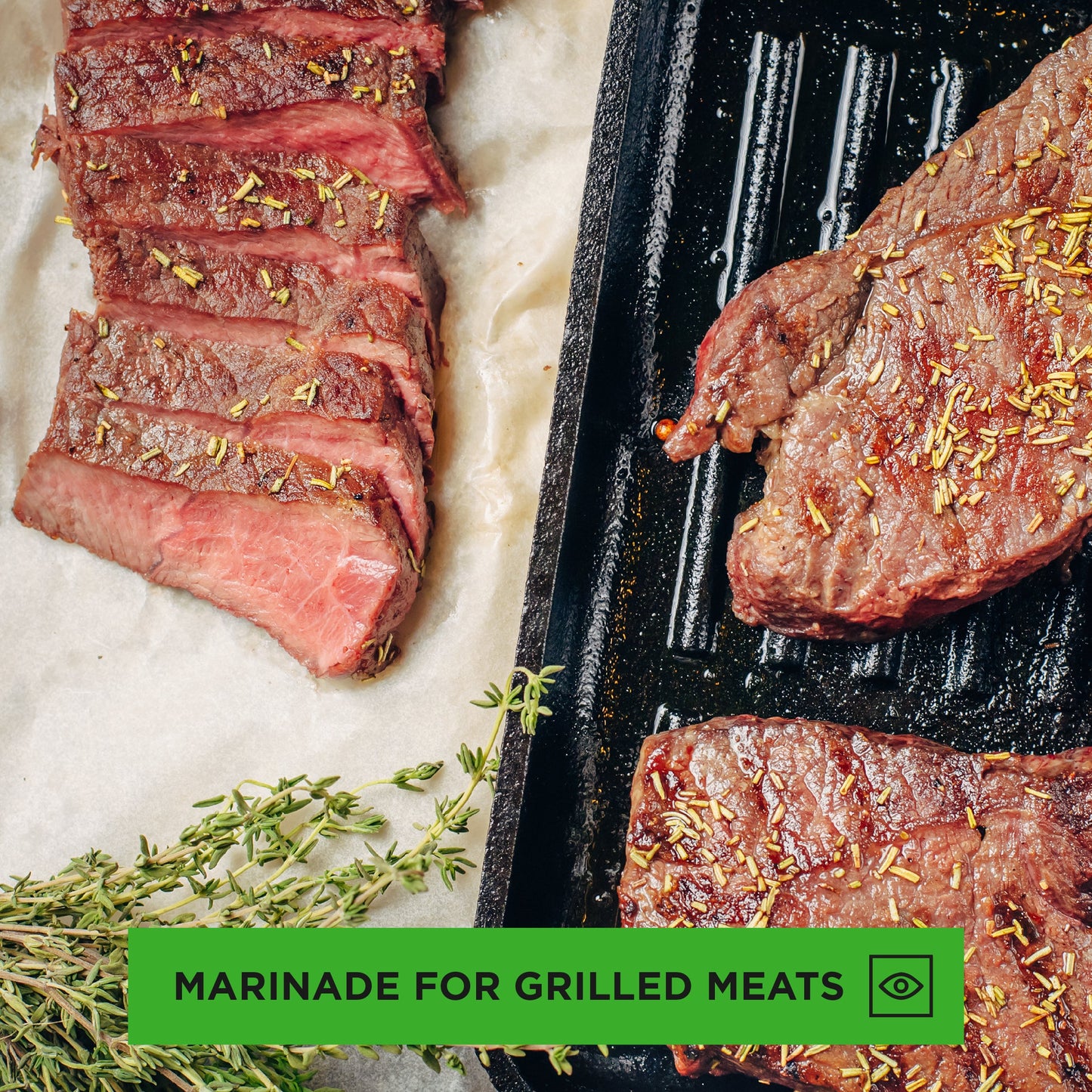 MARINADE FOR GRILLED MEATS