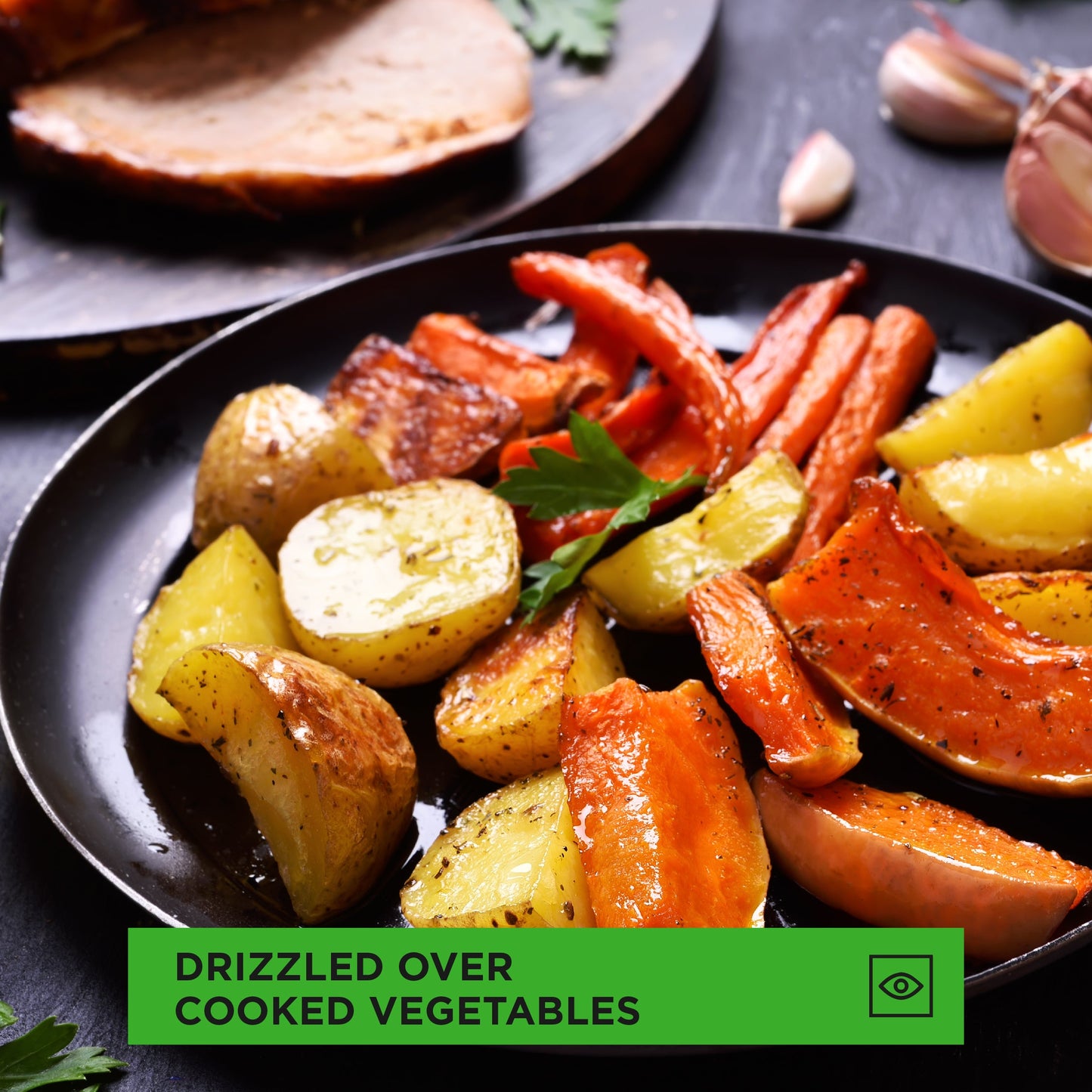 DRIZZLED OVER
COOKED VEGETABLES