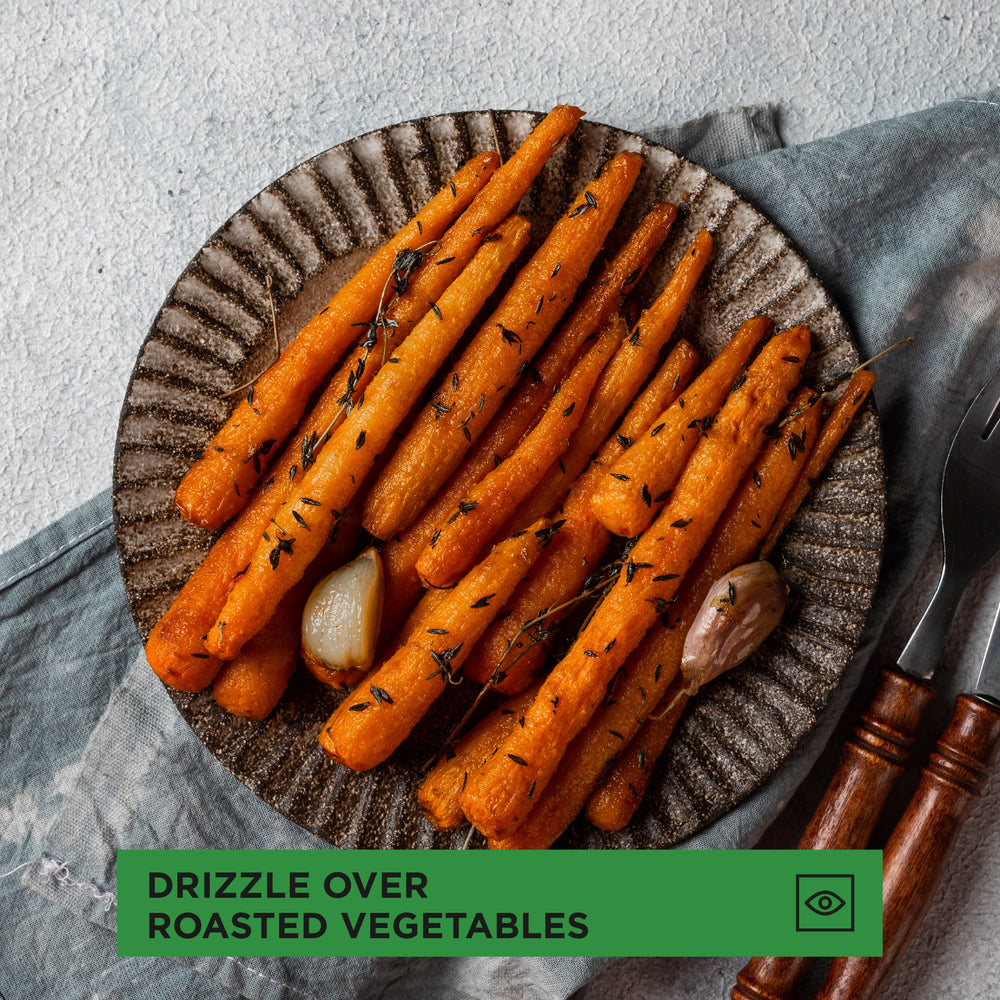 DRIZZLE OVER
ROASTED VEGETABLES