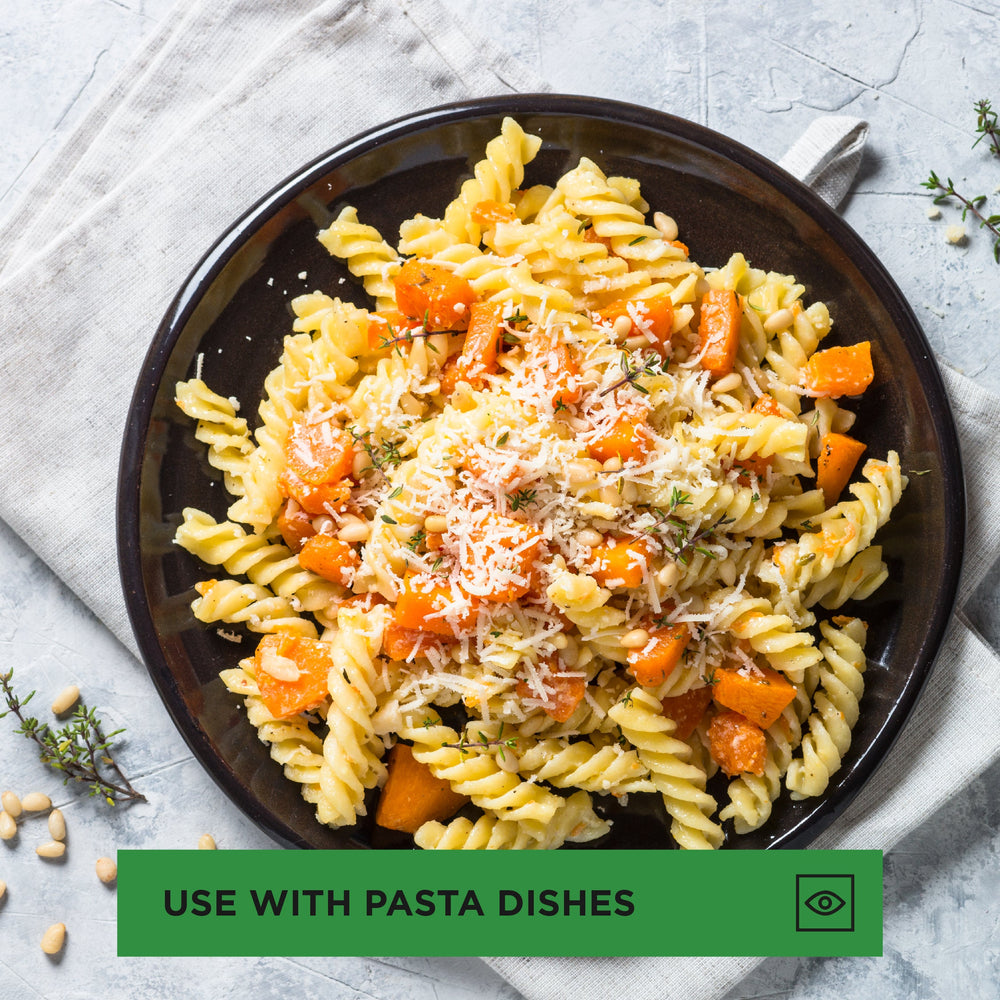 USE WITH PASTA DISHES