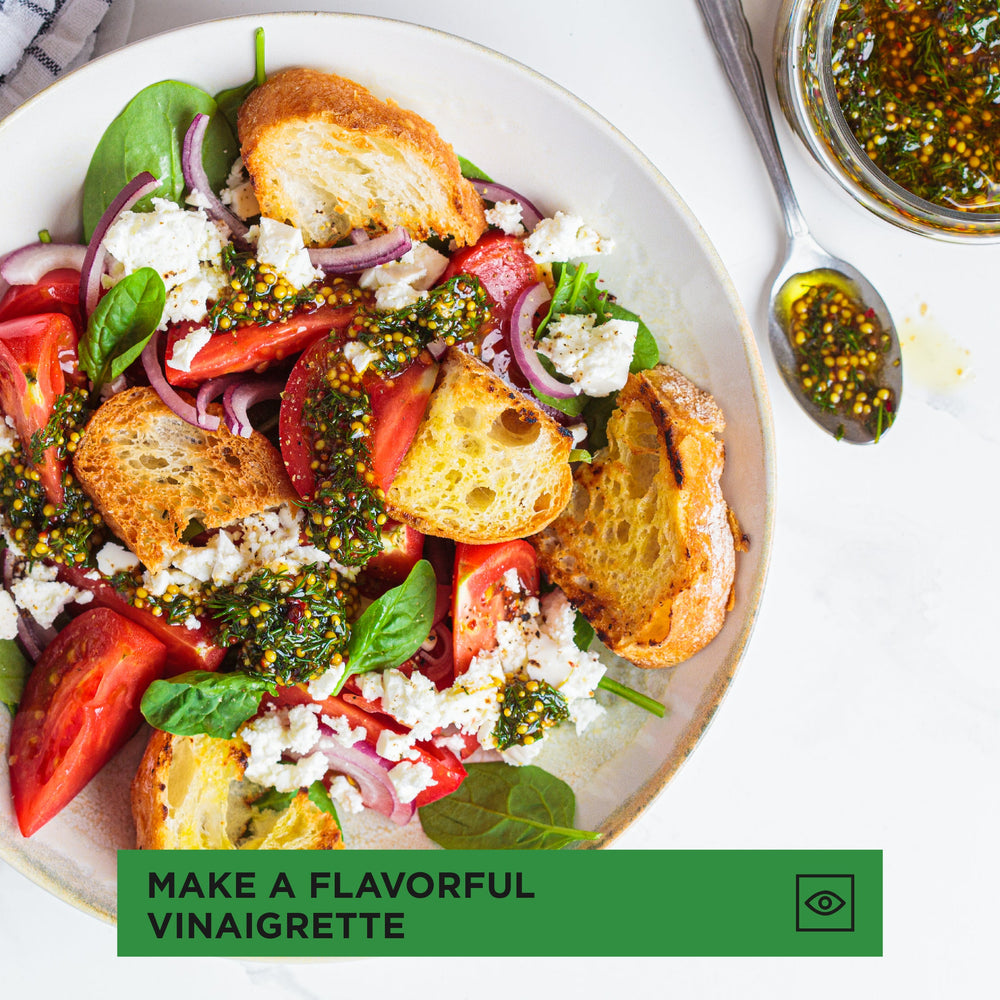 MAKE A FLAVORFUL
VINAIGRETTE