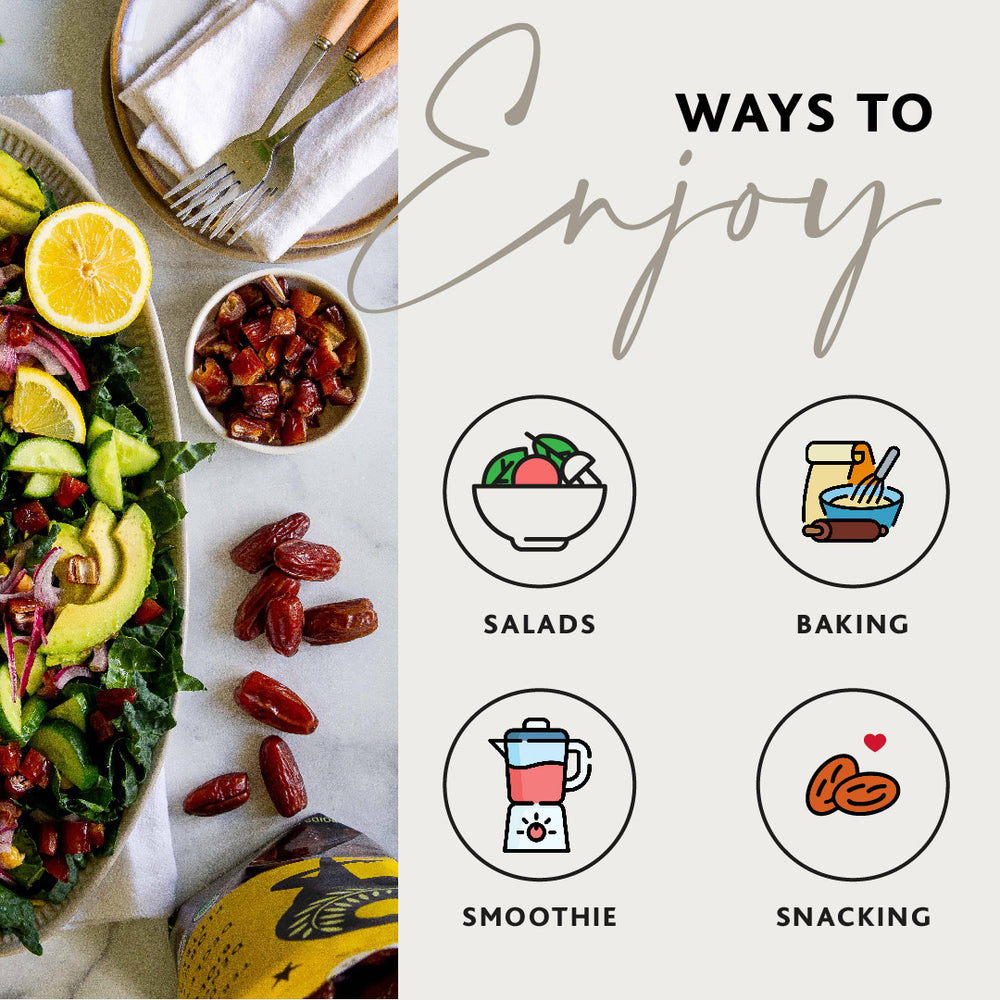 WAYS TO
Enjoy

SALADS

BAKING

SMOOTHIE

SNACKING